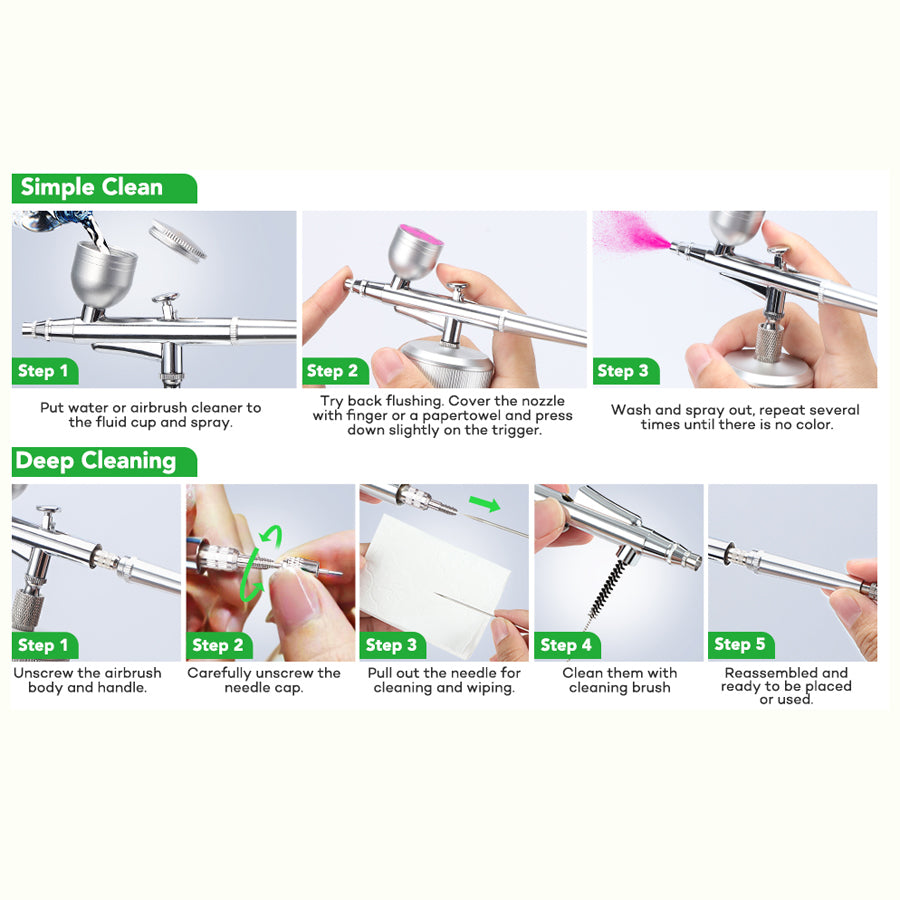 Simple Clean

Step 1

Put water or airbrush cleaner to the fluid cup and spray.

Step 2

Try back flushing. Cover the nozzle with finger or a papertowel and press down slightly on the trigger.

Step 3

Wash and spray out, repeat several times until there is no color.

Deep Cleaning

Step 1

Unscrew the airbrush body and handle.

Step 2

Carefully unscrew the needle cap.

Step 3

Pull out the needle for cleaning and wiping.

Step 4

Clean them with cleaning brush

Step 5

Reassembled and ready to be placed or used.