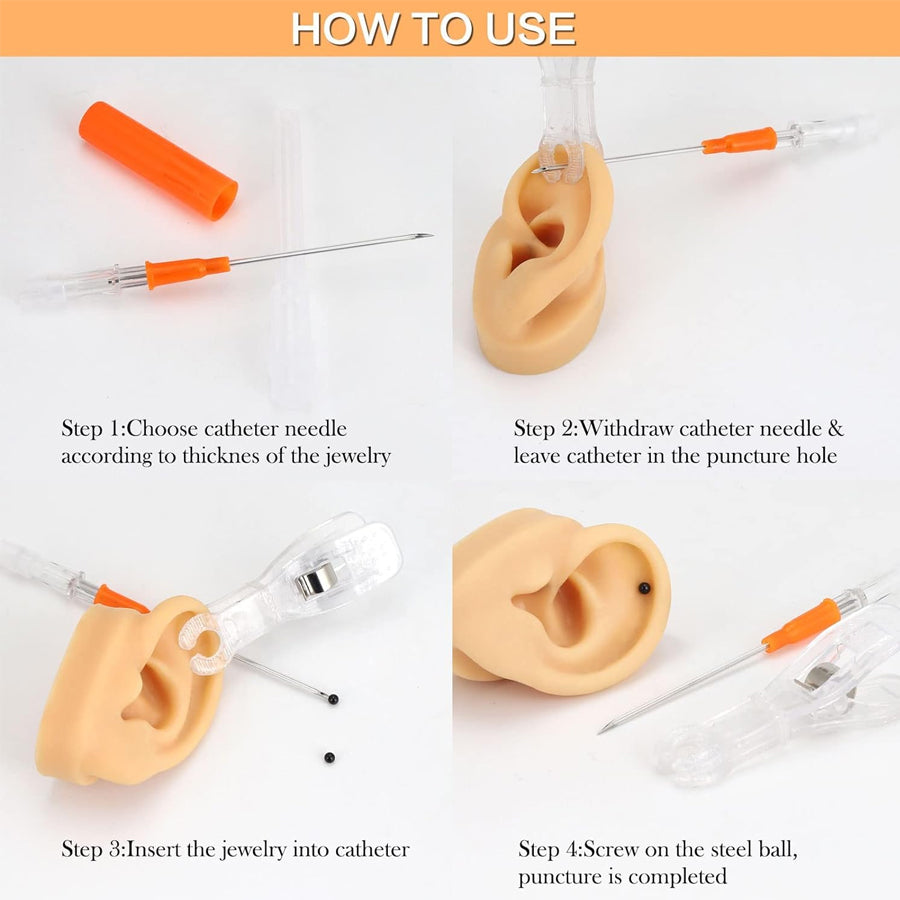 HOW TO USE

Step 1:Choose catheter needle according to thicknes of the jewelry

Step 2:Withdraw catheter needle & leave catheter in the puncture hole

Step 3:Insert the jewelry into catheter

Step 4:Screw on the steel ball, puncture is completed