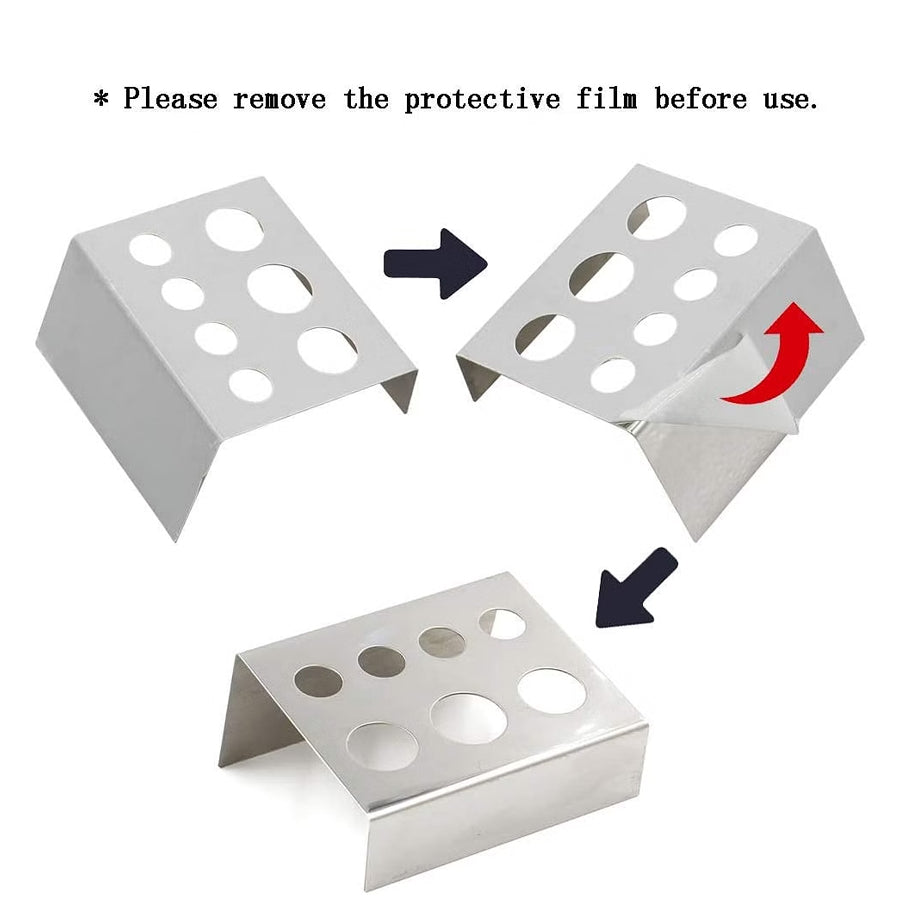 * Please remove the protective film before use.