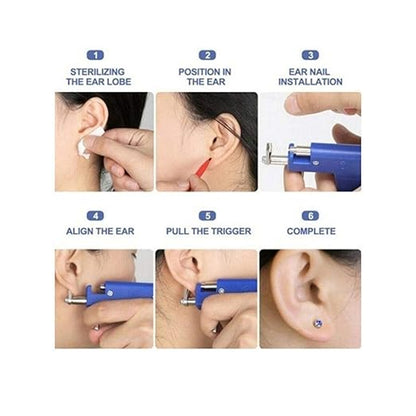 1
STERILIZING THE EAR LOBE

2
POSITION IN THE EAR

3
EAR NAIL INSTALLATION

4
ALIGN THE EAR

5
PULL THE TRIGGER

6
COMPLETE